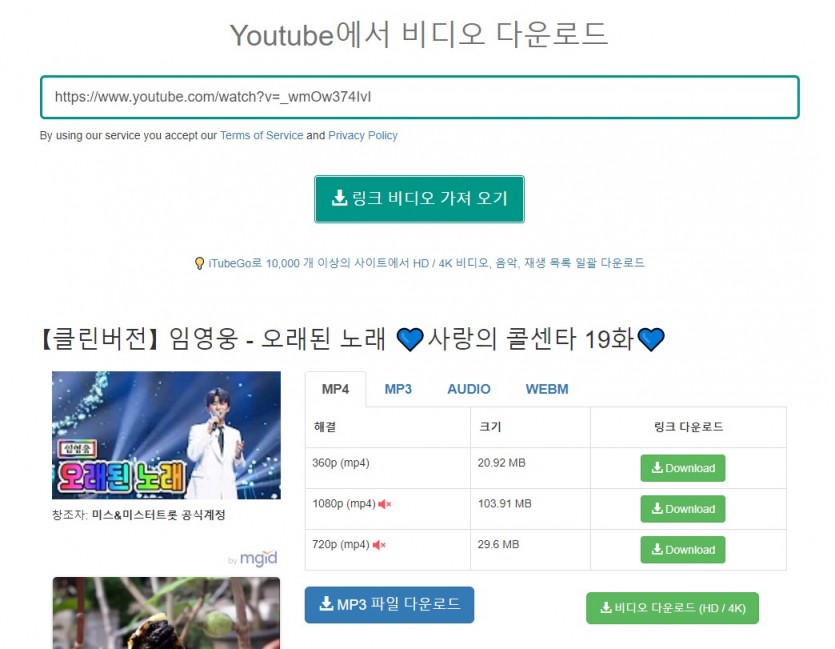 Youtube에서 비디오 다운로드

https://www.youtube.com/watch?v=_wmOw374IvI

By using our service you accept our Terms of Service and Privacy Policy

링크 비디오 가져 오기

iTubeGo로 10,000 개 이상의 사이트에서 HD / 4K 비디오, 음악, 재생 목록 일괄 다운로드

【클린버전】임영웅 - 오래된 노래 💙사랑의 콜센타 19화💙

임영웅
오래된 노래

창조자: 미스&미스터트롯 공식계정

by mgid

MP4 MP3 AUDIO WEBM

| 해결 | 크기 | 링크 다운로드 |
|---|---|---|
| 360p (mp4) | 20.92 MB | Download |
| 1080p (mp4) | 103.91 MB | Download |
| 720p (mp4) | 29.6 MB | Download |

MP3 파일 다운로드

비디오 다운로드 (HD / 4K)